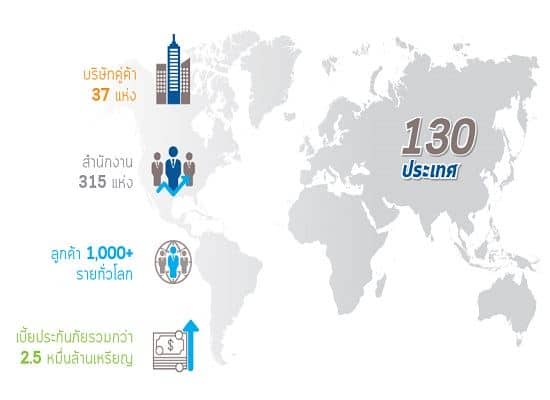 บริษัทคู่ค้า
37 แห่ง

สำนักงาน
315 แห่ง

ลูกค้า 1,000+
รายทั่วโลก

เบี้ยประกันภัยรวมกว่า
2.5 หมื่นล้านเหรียญ

130
ประเทศ